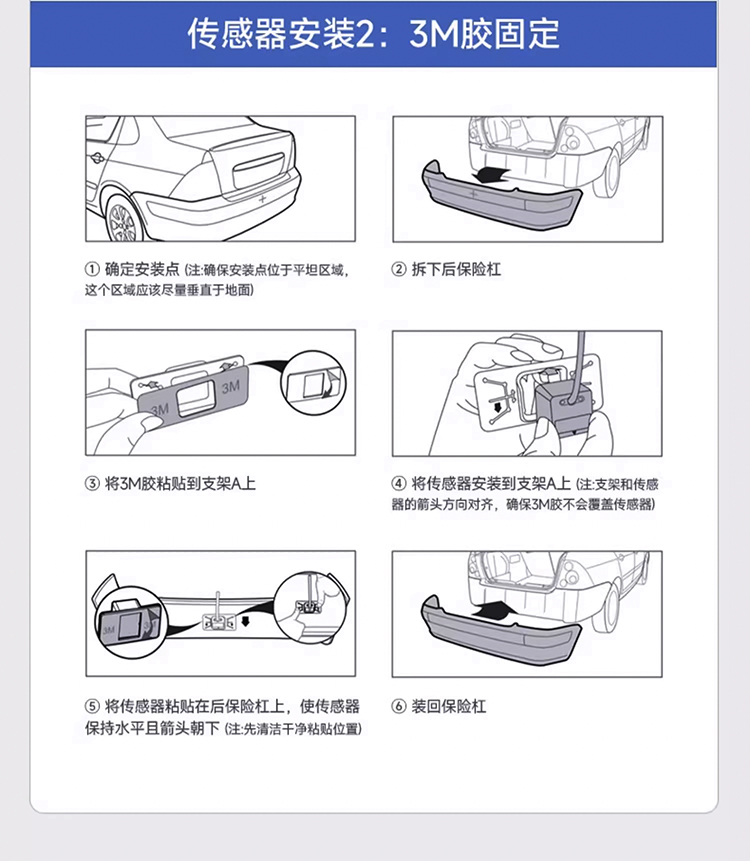 传感器安装2：3M胶固定

① 确定安装点 (注:确保安装点位于平坦区域，这个区域应该尽量垂直于地面)

② 拆下后保险杠

3M

3M

③ 将3M胶粘贴到支架A上

④ 将传感器安装到支架A上 (注:支架和传感器的箭头方向对齐，确保3M胶不会覆盖传感器)

3M

⑤ 将传感器粘贴在后保险杠上，使传感器保持水平且箭头朝下 (注:先清洁干净粘贴位置)

⑥ 装回保险杠